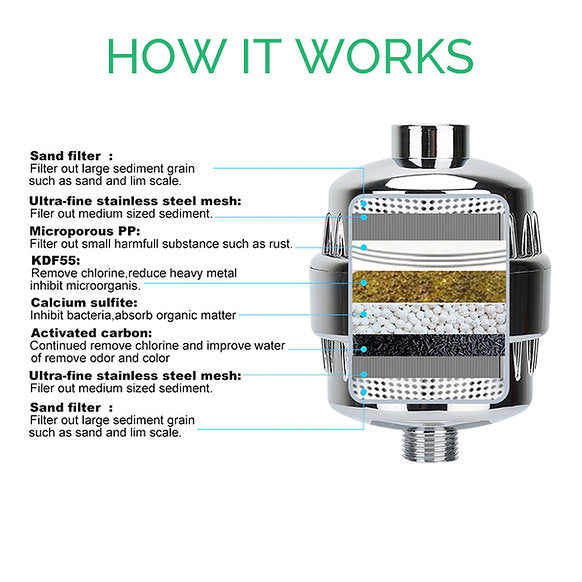 HOW IT WORKS

Sand filter :
Filter out large sediment grain such as sand and lim scale.

Ultra-fine stainless steel mesh:
Filer out medium sized sediment.

Microporous PP:
Filter out small harmfull substance such as rust.

KDF55:
Remove chlorine,reduce heavy metal inhibit microorganis.

Calcium sulfite:
Inhibit bacteria,absorb organic matter

Activated carbon:
Continued remove chlorine and improve water of remove odor and color

Ultra-fine stainless steel mesh:
Filer out medium sized sediment.

Sand filter :
Filter out large sediment grain such as sand and lim scale.